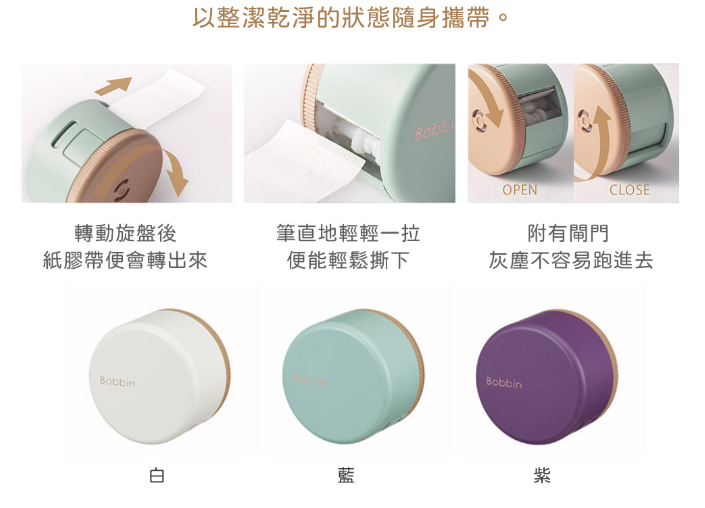 以整潔乾淨的狀態隨身攜帶。

Bobbi

OPEN

CLOSE

轉動旋盤後
紙膠帶便會轉出來

筆直地輕輕一拉
便能輕鬆撕下

附有閘門
灰塵不容易跑進去

Bobbin

Bobbin

Bobbin

白

藍

紫