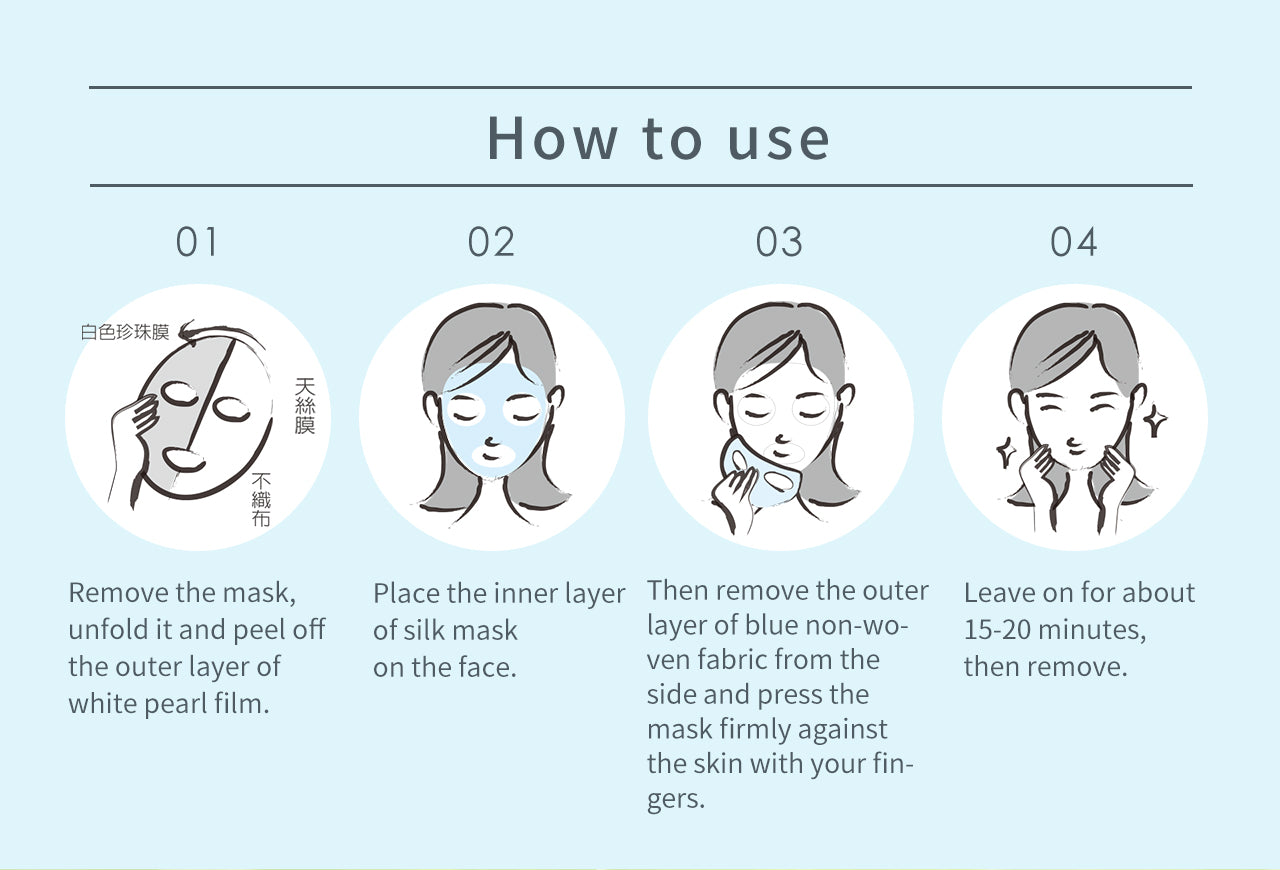 How to use

01

白色珍珠膜

天絲膜

不織布

Remove the mask, unfold it and peel off the outer layer of white pearl film.

02

Place the inner layer of silk mask on the face.

03

Then remove the outer layer of blue non-woven fabric from the side and press the mask firmly against the skin with your fingers.

04

Leave on for about 15-20 minutes, then remove.