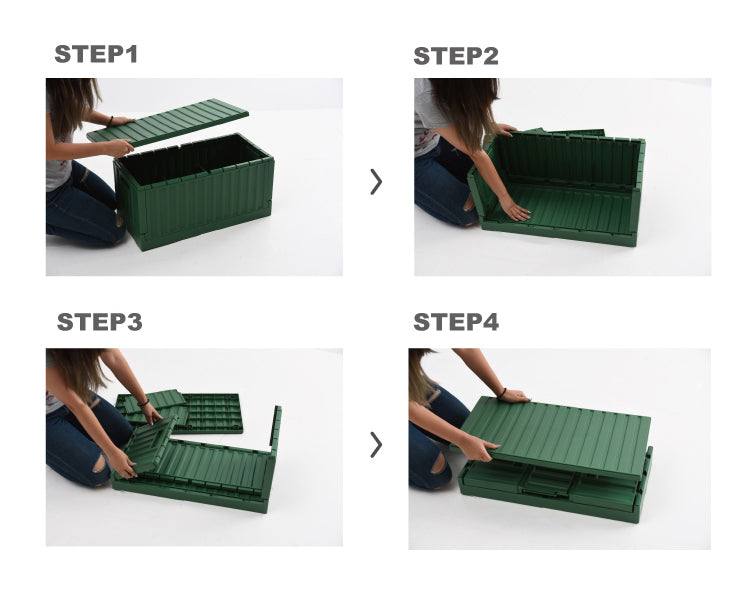 STEP1

STEP2

STEP3

STEP4