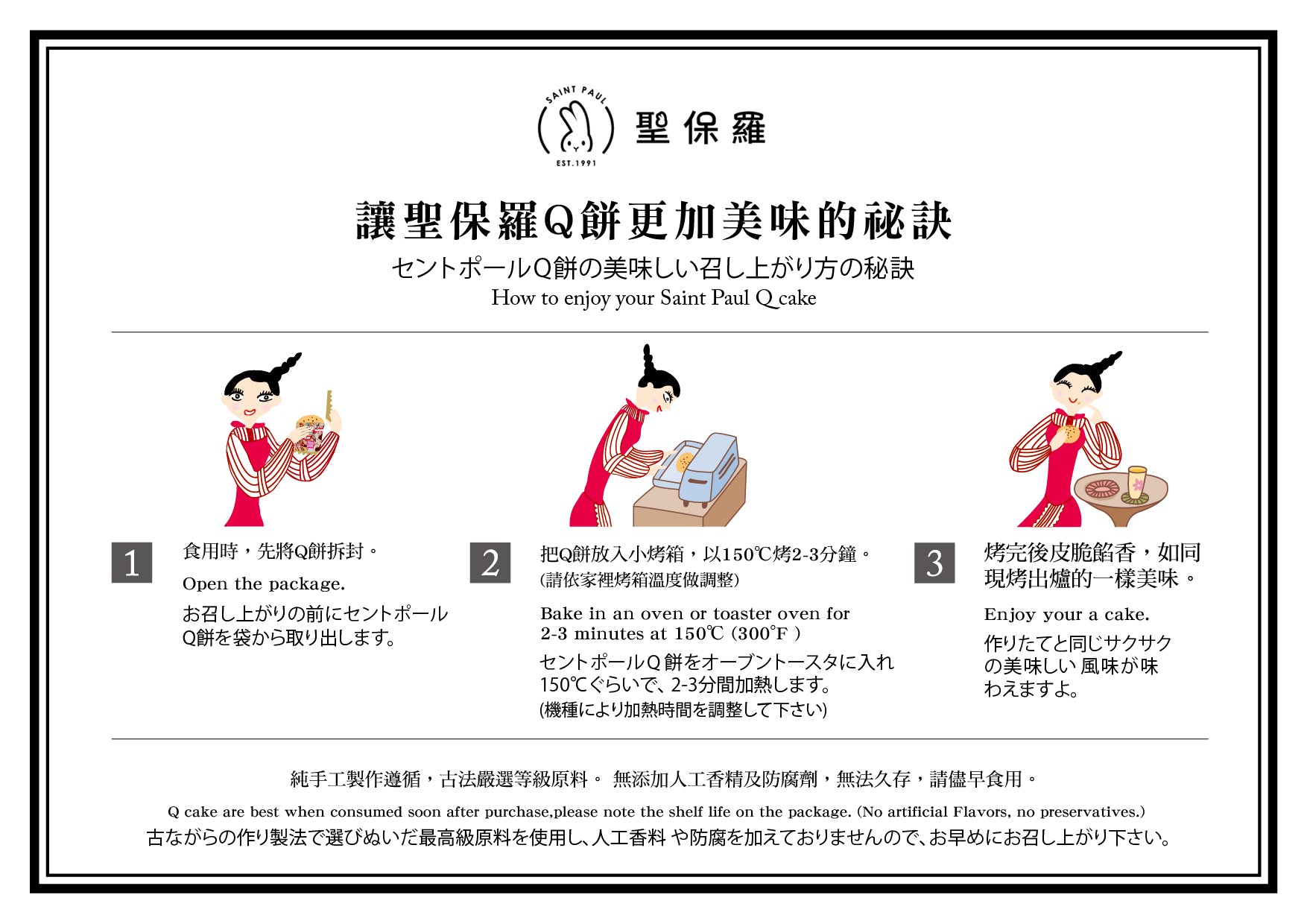 SAINT PAUL
EST.1991
聖保羅

讓聖保羅Q餅更加美味的祕訣
セントポールQ餅の美味しい召し上がり方の秘訣
How to enjoy your Saint Paul Q cake

1
食用時，先將Q餅拆封。
Open the package.
お召し上がりの前にセントポールQ餅を袋から取り出します。

2
把Q餅放入小烤箱，以150℃烤2-3分鐘。
(請依家裡烤箱溫度做調整)
Bake in an oven or toaster oven for 2-3 minutes at 150℃ (300°F )
セントポールQ 餅をオーブントースタに入れ150℃ぐらいで、2-3分間加熱します。
(機種により加熱時間を調整して下さい)

3
烤完後皮脆餡香，如同現烤出爐的一樣美味。
Enjoy your a cake.
作りたてと同じサクサクの美味しい 風味が味わえますよ。

純手工製作遵循，古法嚴選等級原料。 無添加人工香精及防腐劑，無法久存，請儘早食用。
Q cake are best when consumed soon after purchase,please note the shelf life on the package. (No artificial Flavors, no preservatives.)
古ながらの作り製法で選びぬいだ最高級原料を使用し、人工香料 や防腐を加えておりませんので、お早めにお召し上がり下さい。